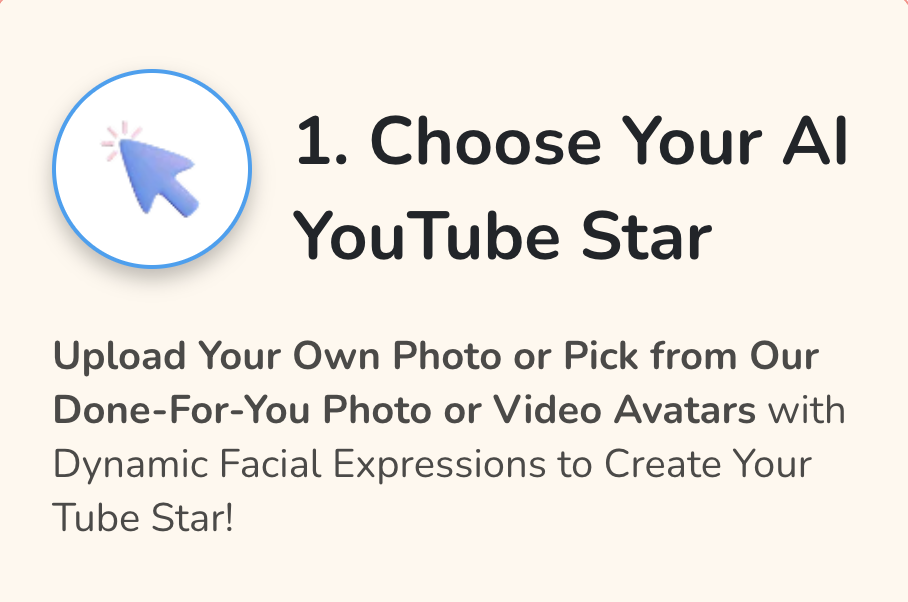 1. Choose Your AI YouTube Star

Upload Your Own Photo or Pick from Our Done-For-You Photo or Video Avatars with Dynamic Facial Expressions to Create Your Tube Star!